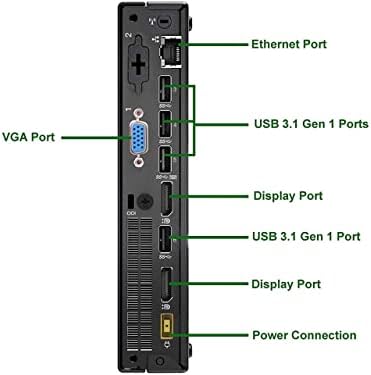 Ethernet Port

USB 3.1 Gen 1 Ports

VGA Port

Display Port

USB 3.1 Gen 1 Port

Display Port

Power Connection