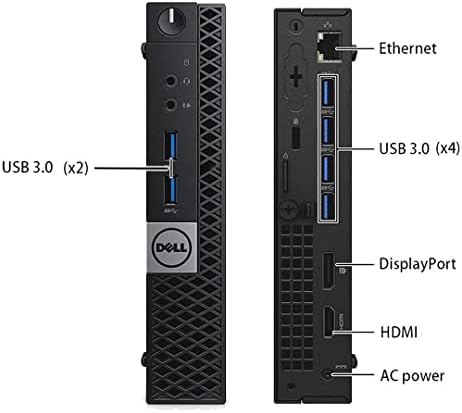 USB 3.0 (x2)

DELL

Ethernet

USB 3.0 (x4)

DisplayPort

HDMI

AC power